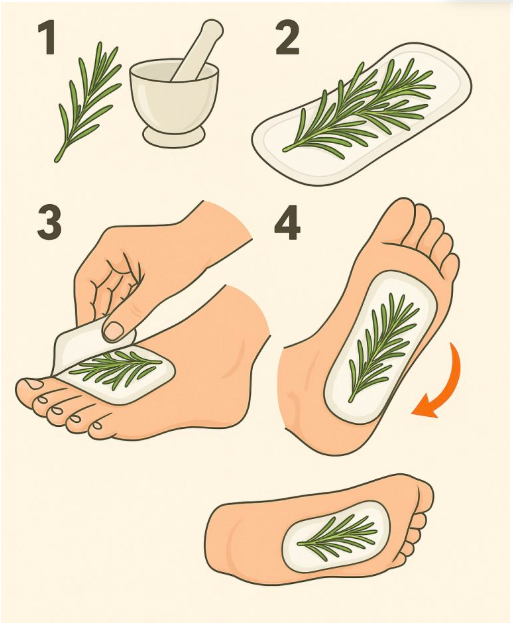 1

2

3

4